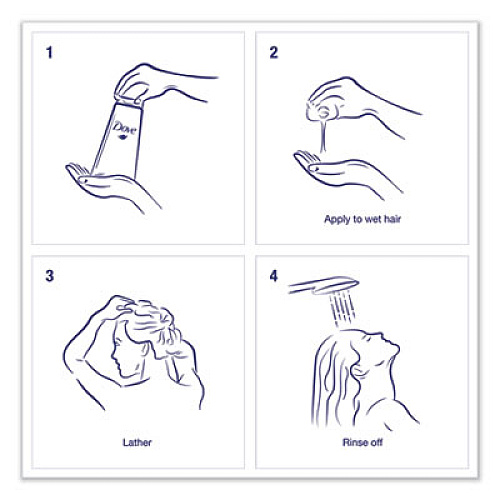 1

Dove

2

Apply to wet hair

3

Lather

4

Rinse off